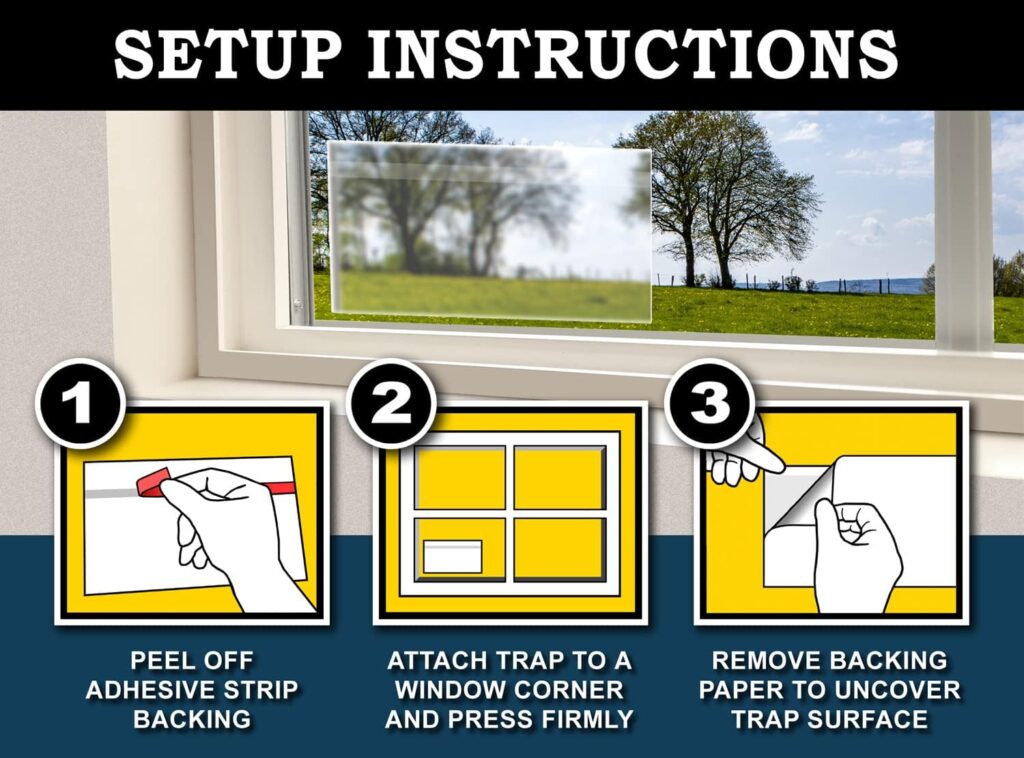 SETUP INSTRUCTIONS

1

PEEL OFF ADHESIVE STRIP BACKING

2

ATTACH TRAP TO A WINDOW CORNER AND PRESS FIRMLY

3

REMOVE BACKING PAPER TO UNCOVER TRAP SURFACE